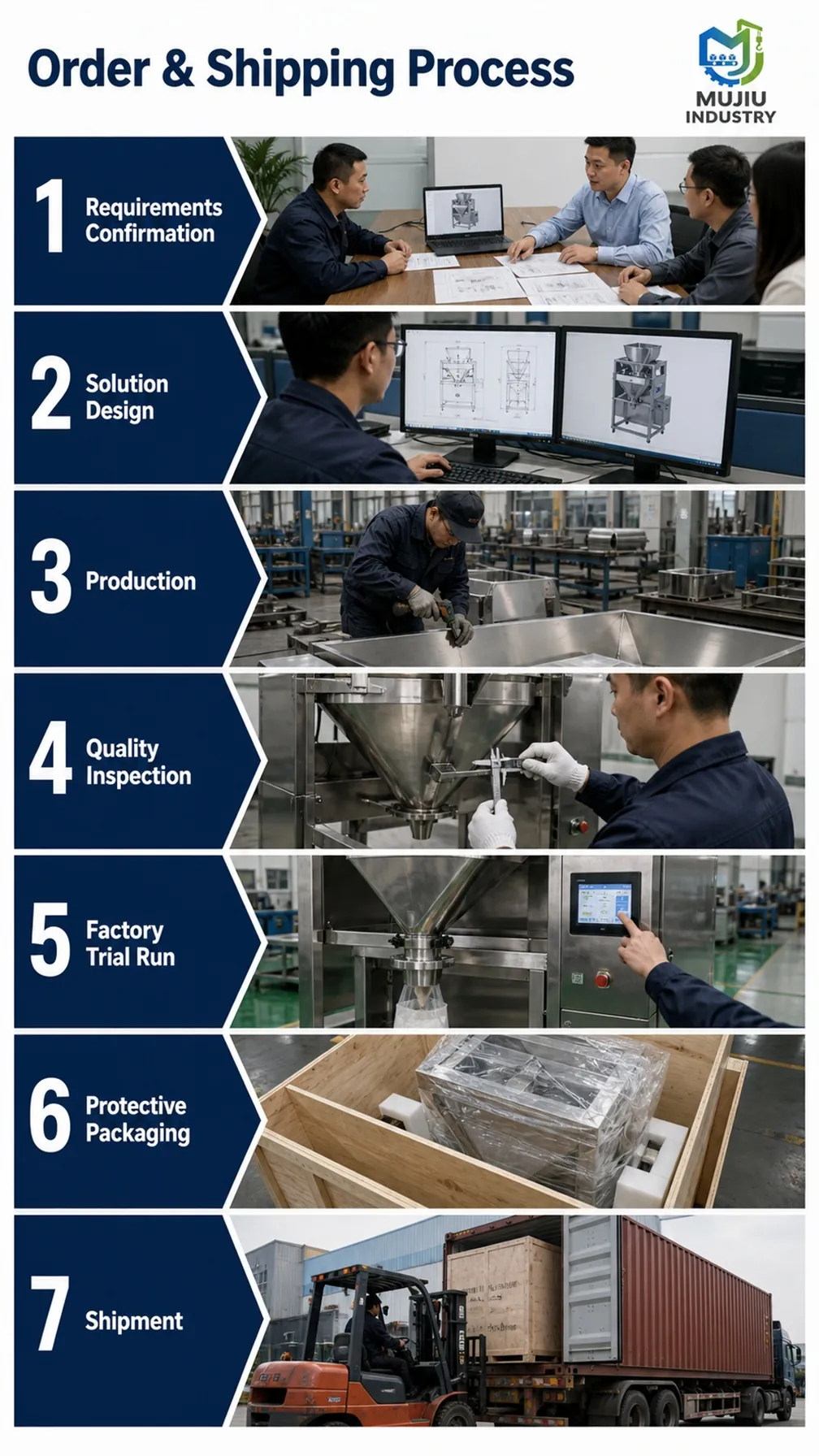 Order & Shipping Process

MUJIU INDUSTRY

1 Requirements Confirmation

2 Solution Design

3 Production

4 Quality Inspection

5 Factory Trial Run

6 Protective Packaging

7 Shipment