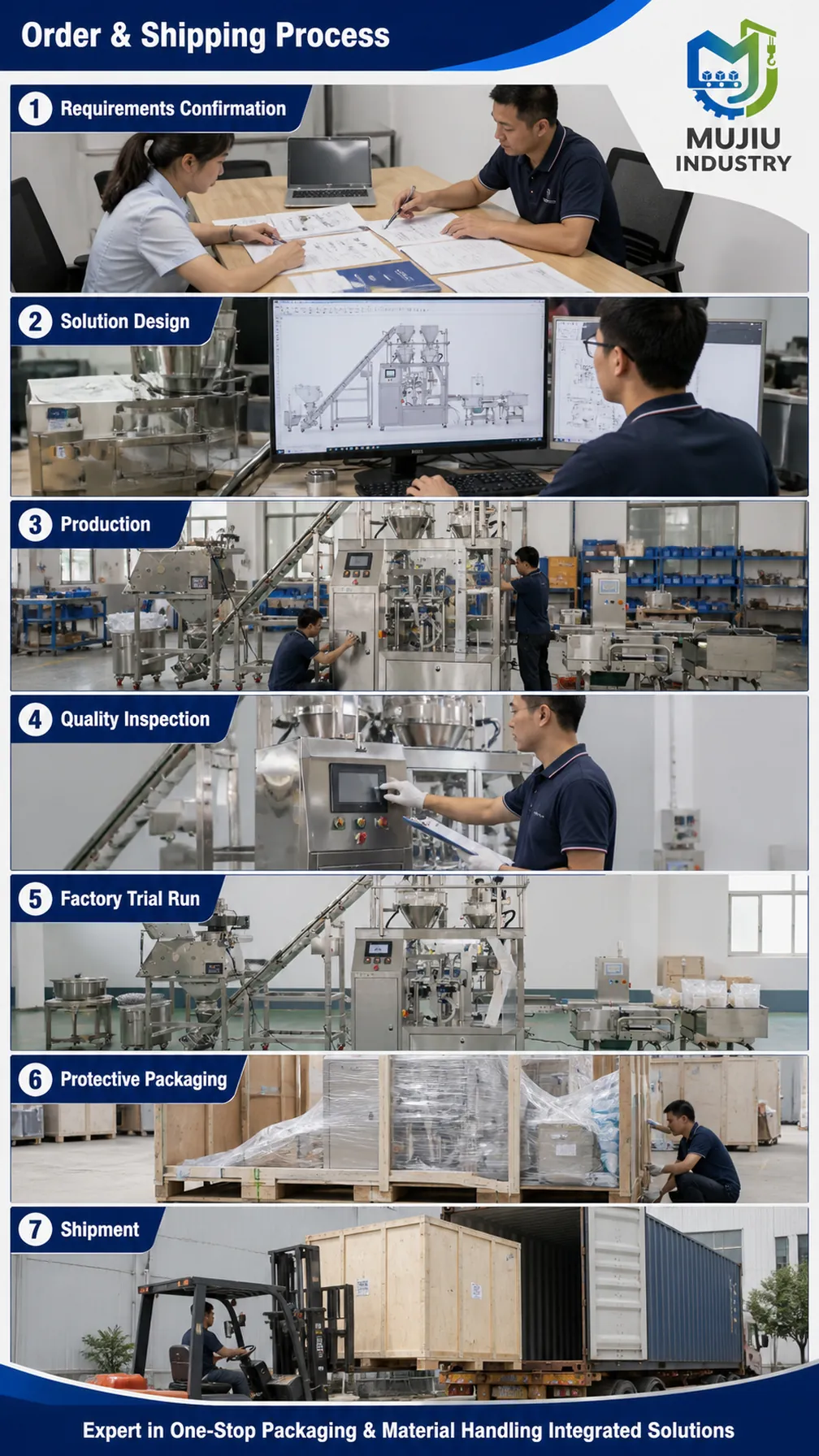 Order & Shipping Process

MUJIU INDUSTRY

1 Requirements Confirmation

2 Solution Design

3 Production

4 Quality Inspection

5 Factory Trial Run

6 Protective Packaging

7 Shipment

Expert in One-Stop Packaging & Material Handling Integrated Solutions