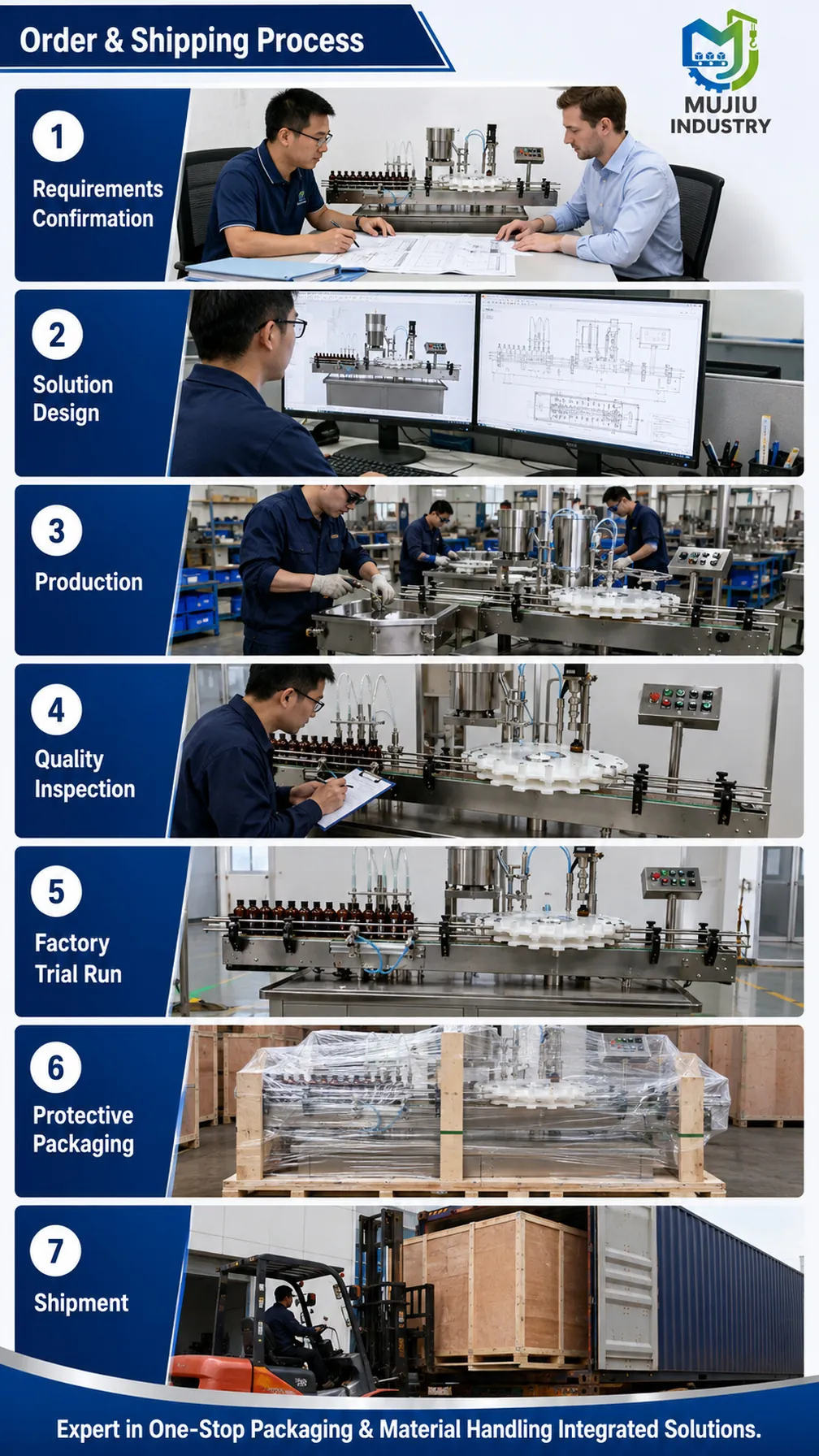 Order & Shipping Process

MUJIU INDUSTRY

1
Requirements Confirmation

2
Solution Design

3
Production

4
Quality Inspection

5
Factory Trial Run

6
Protective Packaging

7
Shipment

Expert in One-Stop Packaging & Material Handling Integrated Solutions.