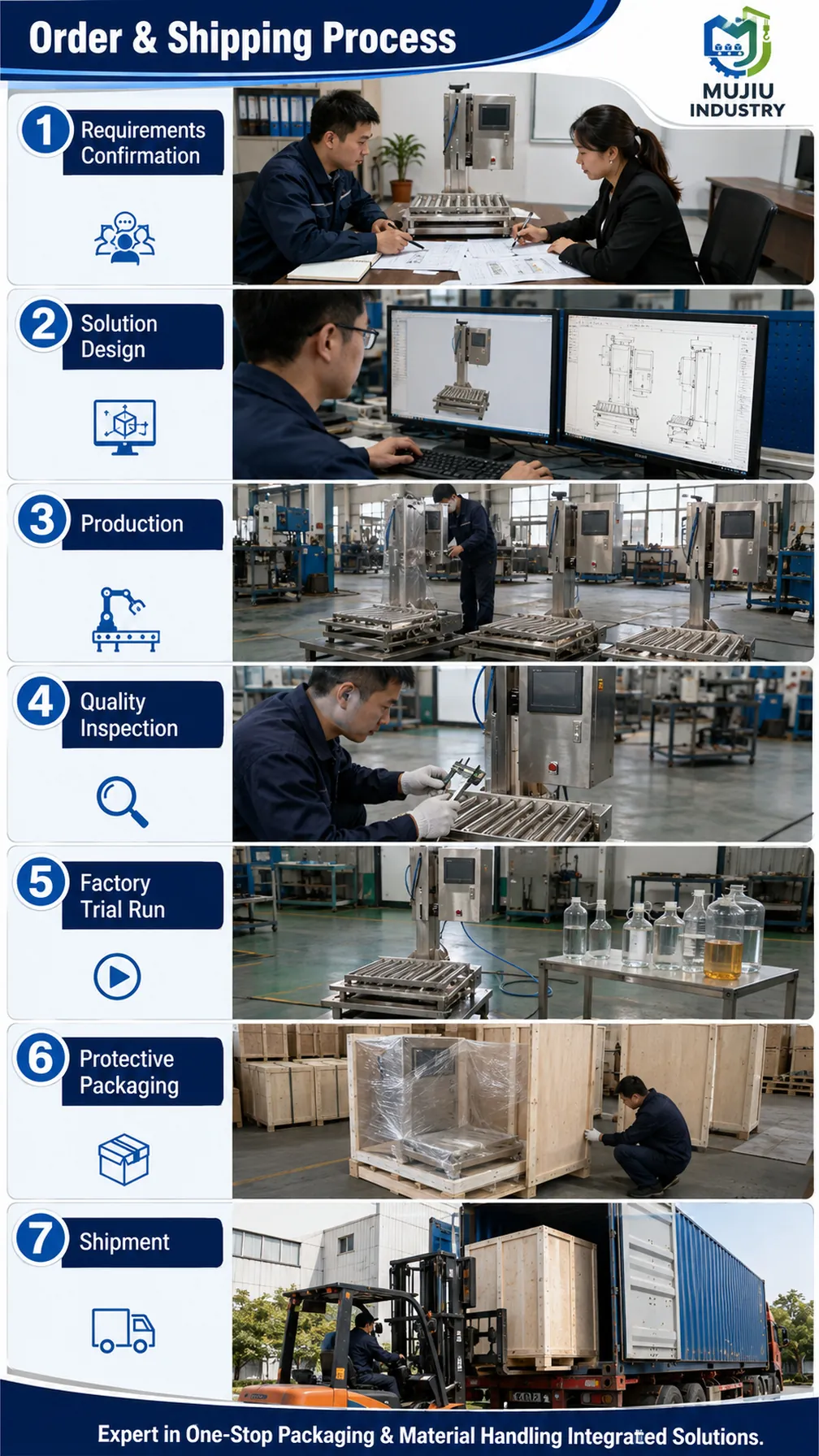 Order & Shipping Process

MUJIU INDUSTRY

1 Requirements Confirmation

2 Solution Design

3 Production

4 Quality Inspection

5 Factory Trial Run

6 Protective Packaging

7 Shipment

Expert in One-Stop Packaging & Material Handling Integrated Solutions.