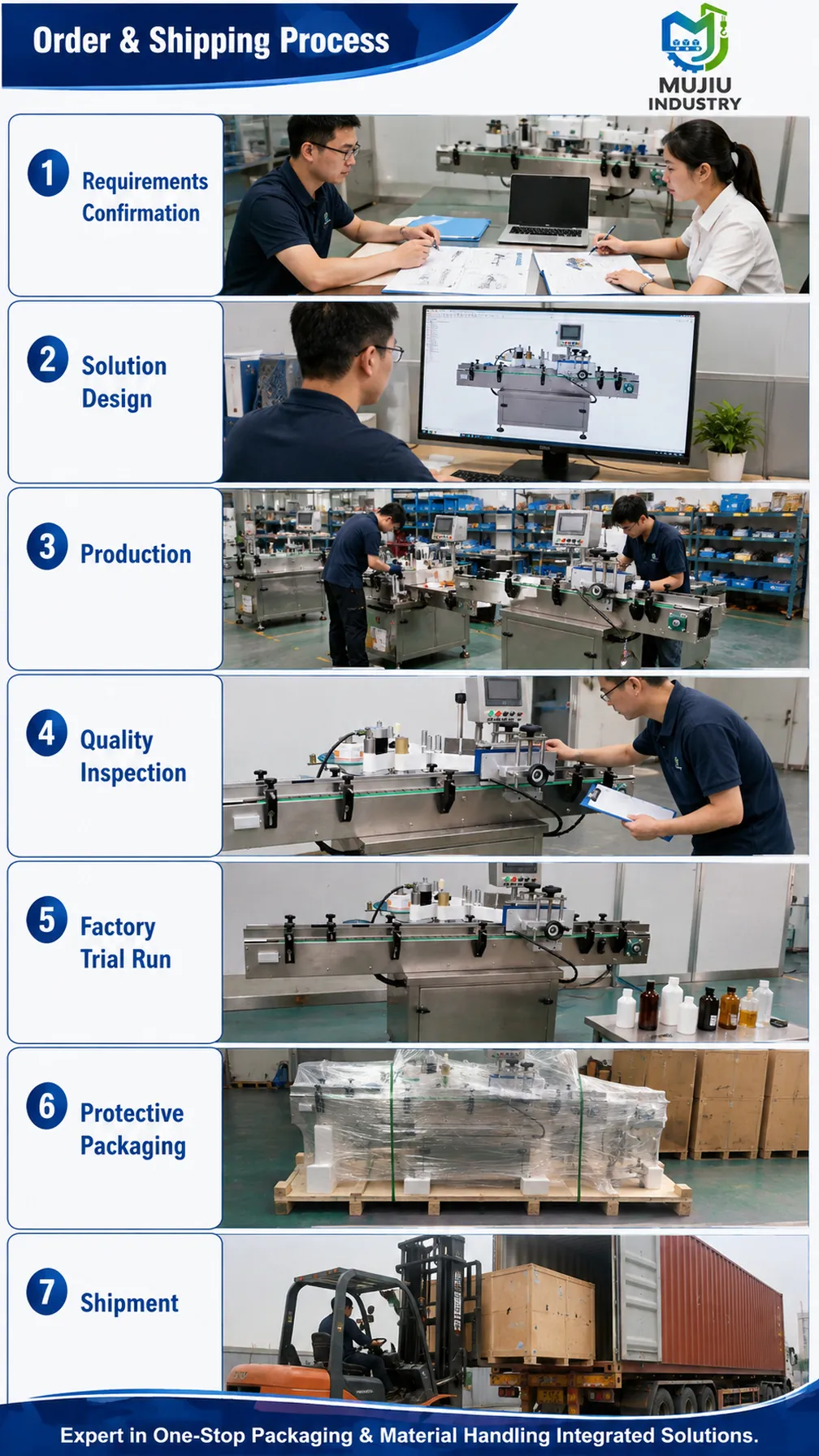 Order & Shipping Process

MUJIU INDUSTRY

1 Requirements Confirmation

2 Solution Design

3 Production

4 Quality Inspection

5 Factory Trial Run

6 Protective Packaging

7 Shipment

Expert in One-Stop Packaging & Material Handling Integrated Solutions.