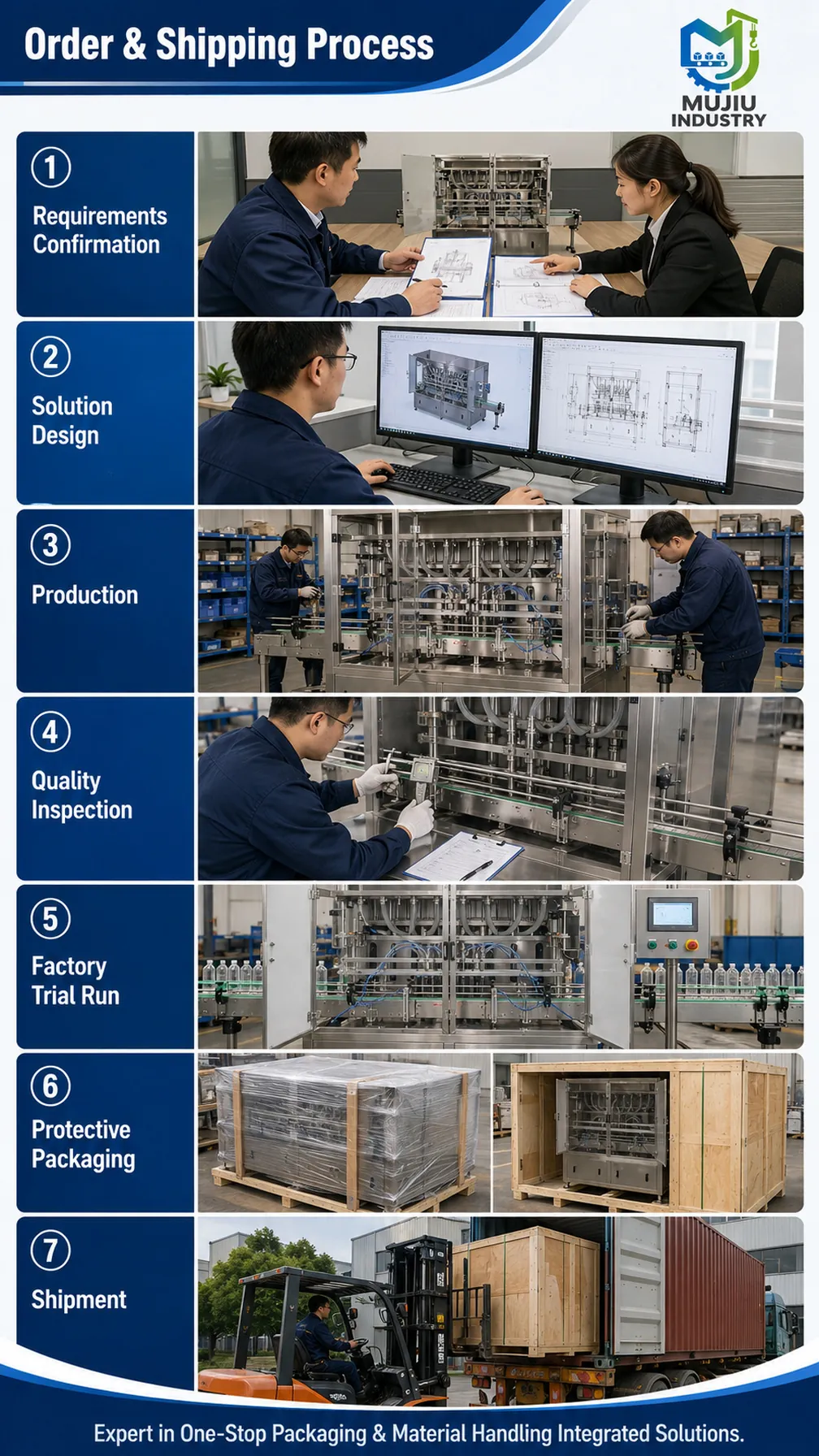 Order & Shipping Process

MUJIU INDUSTRY

1 Requirements Confirmation

2 Solution Design

3 Production

4 Quality Inspection

5 Factory Trial Run

6 Protective Packaging

7 Shipment

Expert in One-Stop Packaging & Material Handling Integrated Solutions.