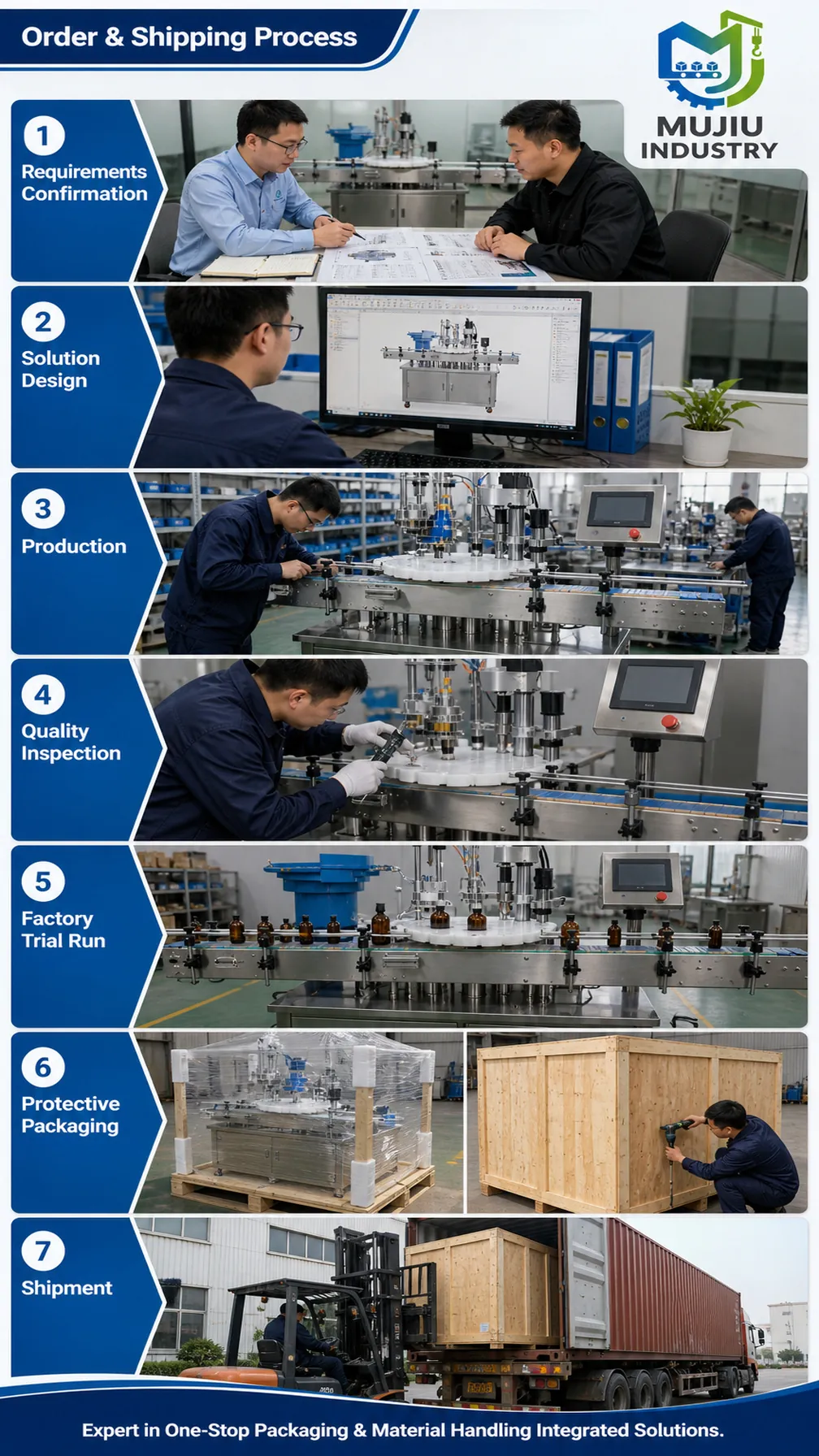 Order & Shipping Process

MUJIU INDUSTRY

1
Requirements Confirmation

2
Solution Design

3
Production

4
Quality Inspection

5
Factory Trial Run

6
Protective Packaging

7
Shipment

Expert in One-Stop Packaging & Material Handling Integrated Solutions.