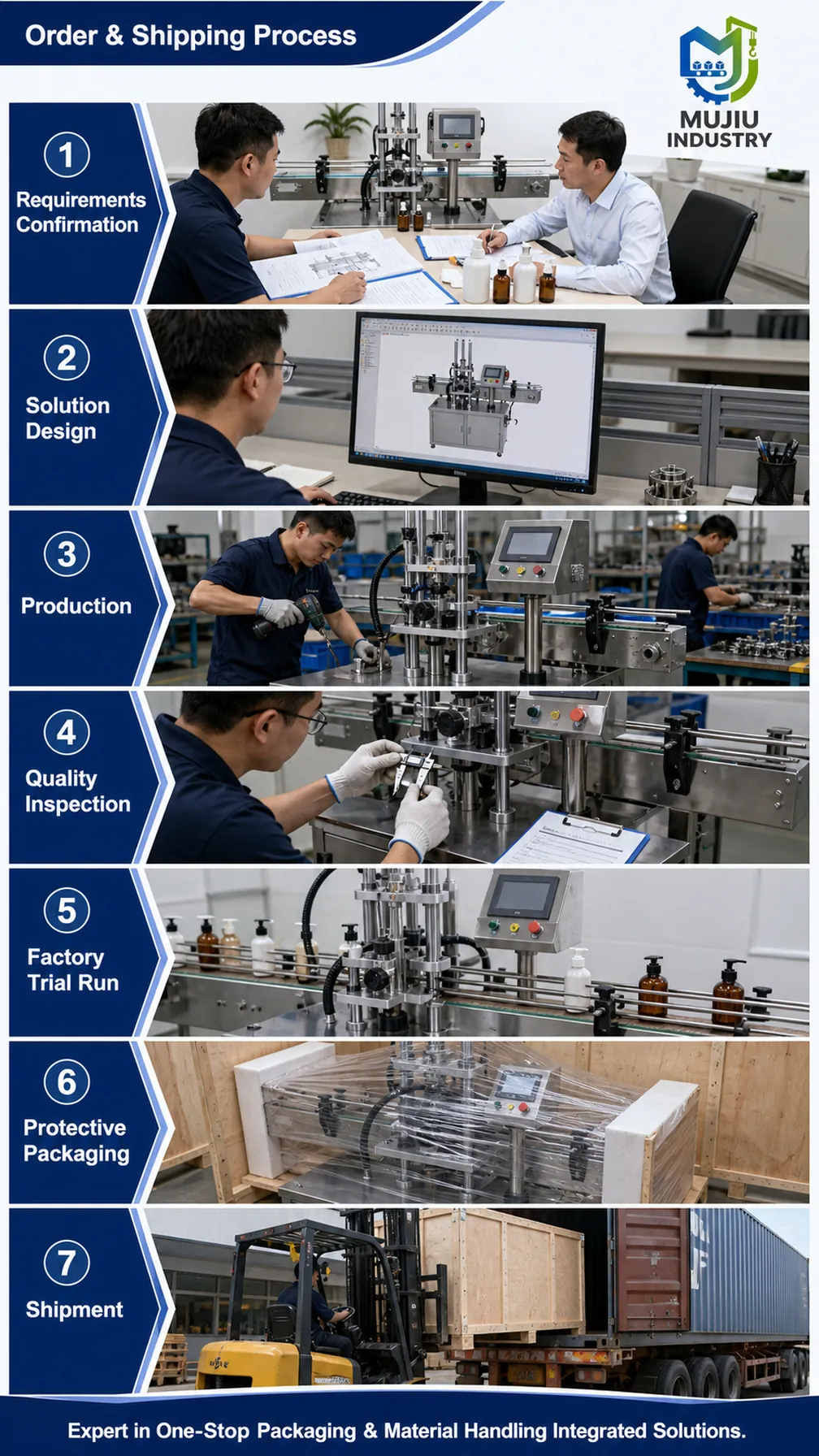 Order & Shipping Process

MUJIU INDUSTRY

1
Requirements Confirmation

2
Solution Design

3
Production

4
Quality Inspection

5
Factory Trial Run

6
Protective Packaging

7
Shipment

Expert in One-Stop Packaging & Material Handling Integrated Solutions.