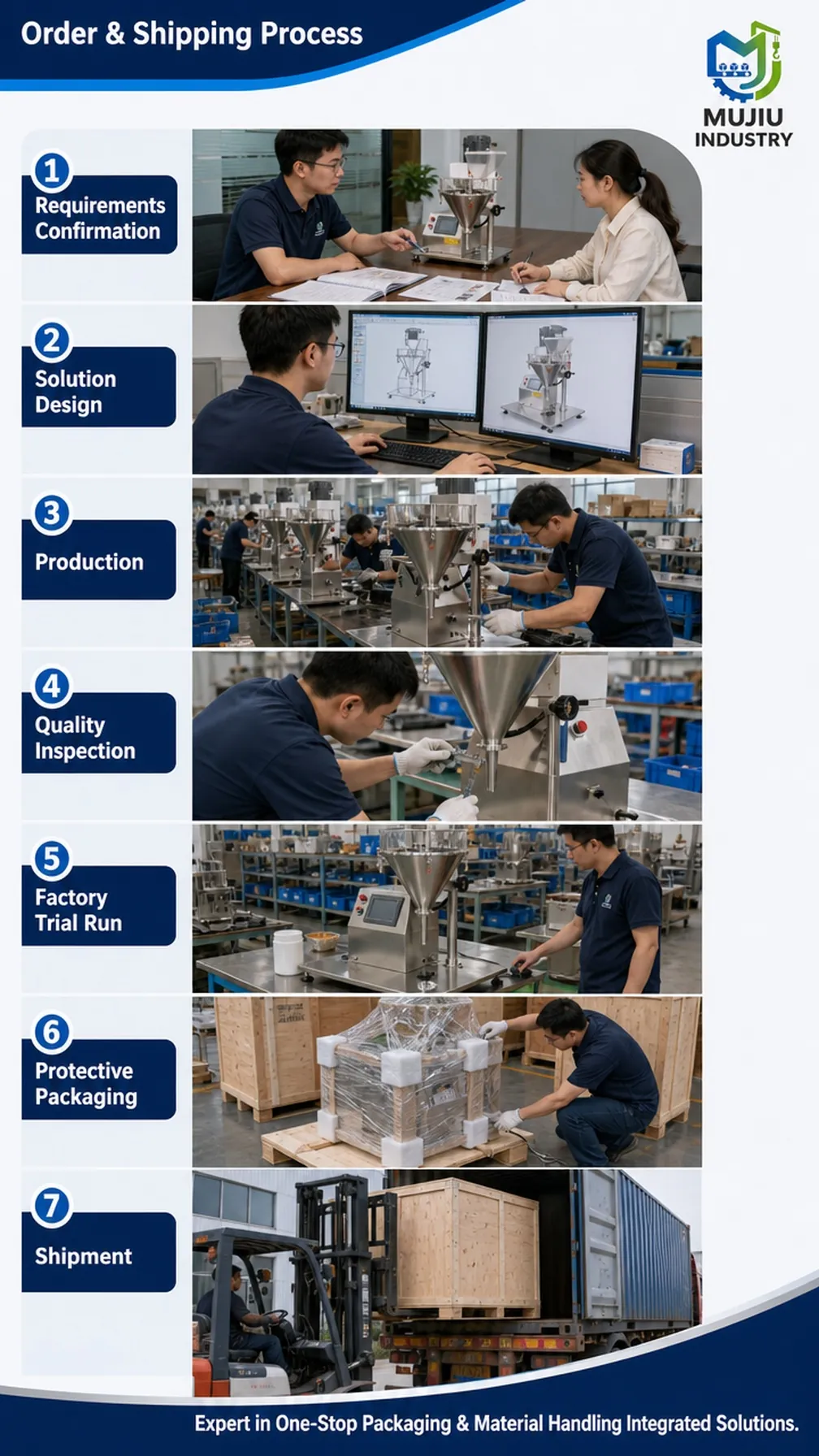 Order & Shipping Process

MUJIU INDUSTRY

1
Requirements Confirmation

2
Solution Design

3
Production

4
Quality Inspection

5
Factory Trial Run

6
Protective Packaging

7
Shipment

Expert in One-Stop Packaging & Material Handling Integrated Solutions.