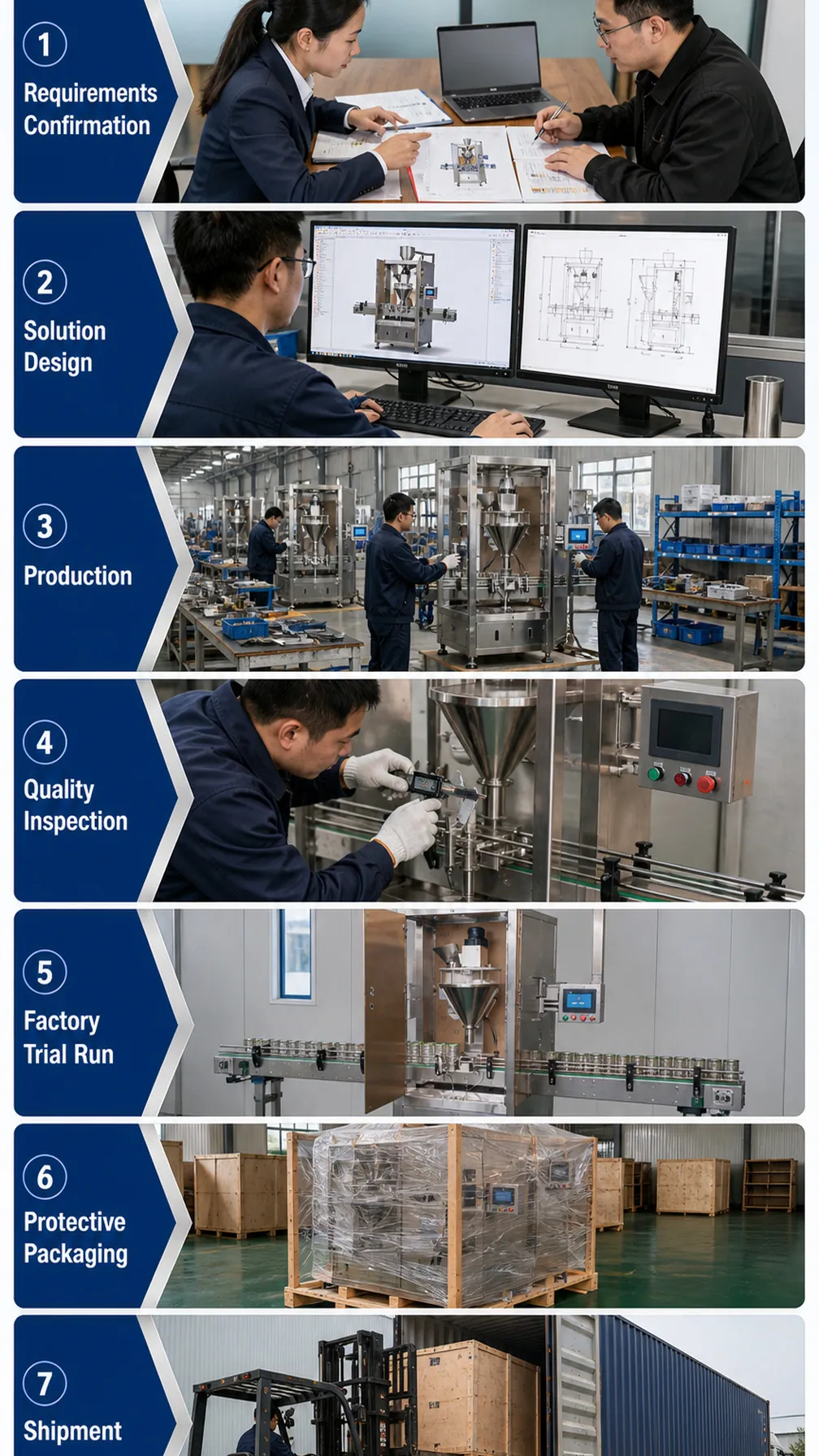 1
Requirements Confirmation

2
Solution Design

3
Production

4
Quality Inspection

5
Factory Trial Run

6
Protective Packaging

7
Shipment