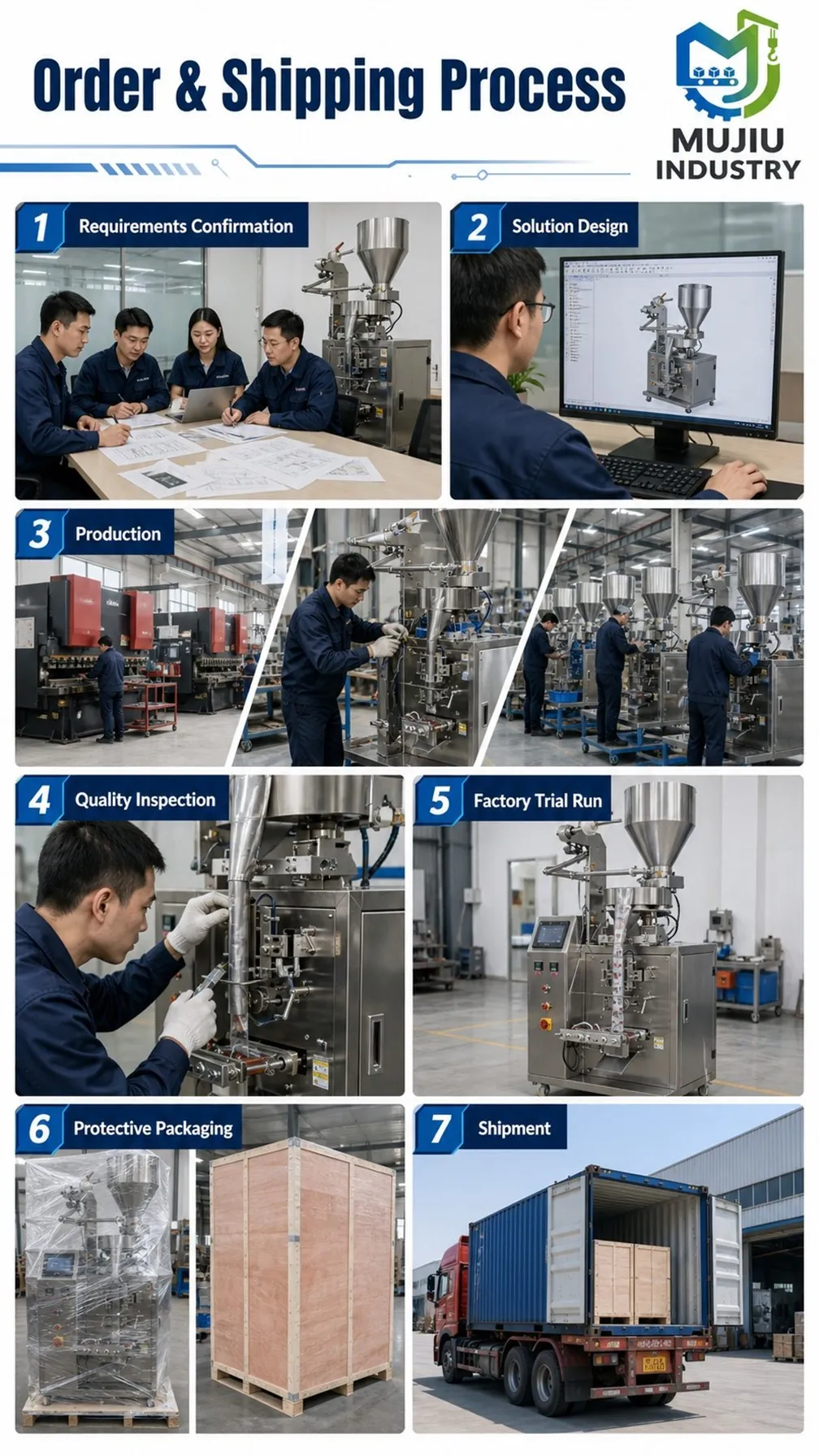 Order & Shipping Process

MUJIU INDUSTRY

1 Requirements Confirmation

2 Solution Design

3 Production

4 Quality Inspection

5 Factory Trial Run

6 Protective Packaging

7 Shipment