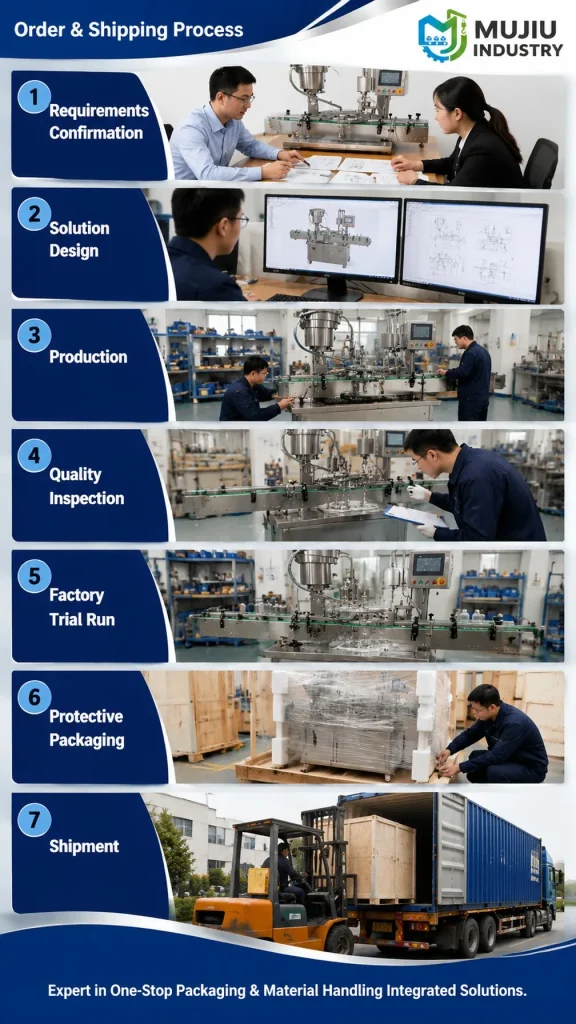 Order & Shipping Process

MUJIU INDUSTRY

1 Requirements Confirmation

2 Solution Design

3 Production

4 Quality Inspection

5 Factory Trial Run

6 Protective Packaging

7 Shipment

Expert in One-Stop Packaging & Material Handling Integrated Solutions.