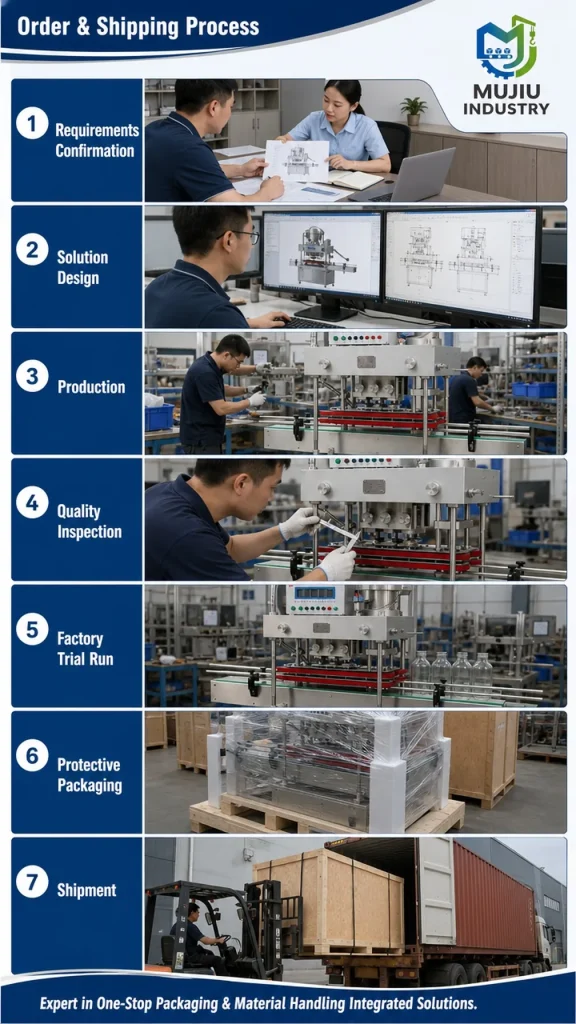 Order & Shipping Process

MUJIU INDUSTRY

1 Requirements Confirmation

2 Solution Design

3 Production

4 Quality Inspection

5 Factory Trial Run

6 Protective Packaging

7 Shipment

Expert in One-Stop Packaging & Material Handling Integrated Solutions.