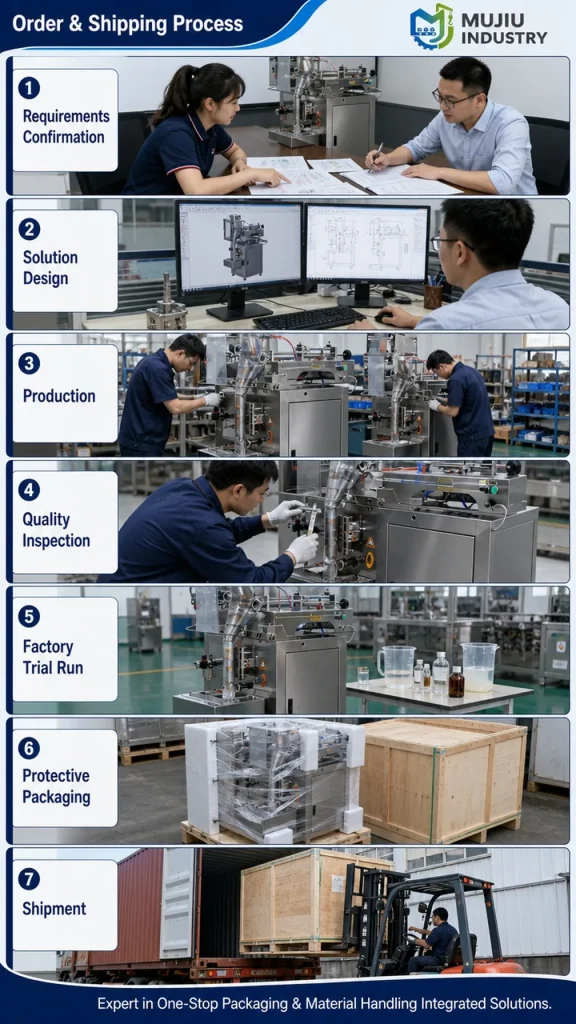 Order & Shipping Process

MUJIU INDUSTRY

1
Requirements Confirmation

2
Solution Design

3
Production

4
Quality Inspection

5
Factory Trial Run

6
Protective Packaging

7
Shipment

Expert in One-Stop Packaging & Material Handling Integrated Solutions.