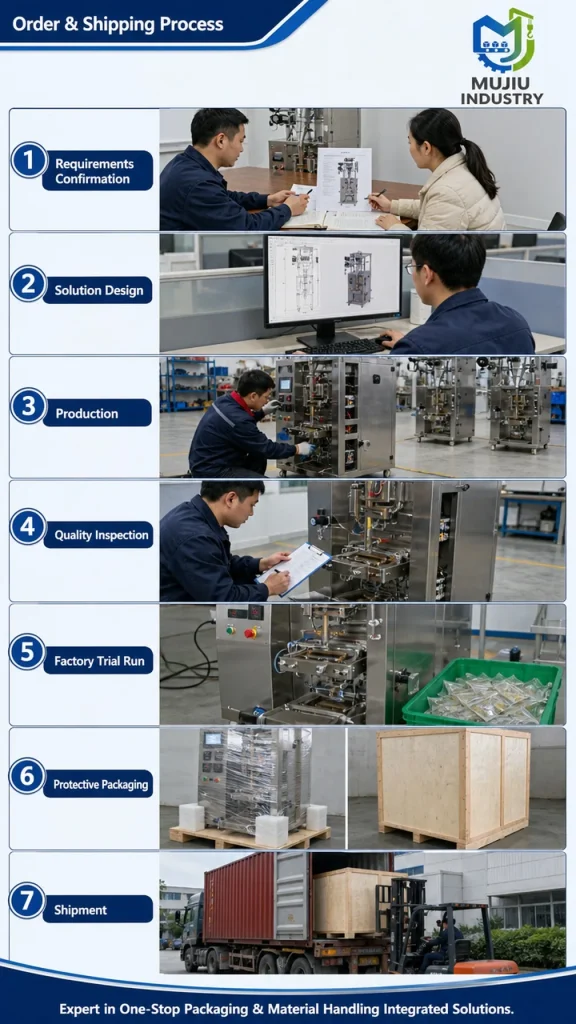 Order & Shipping Process

MUJIU INDUSTRY

1 Requirements Confirmation

2 Solution Design

3 Production

4 Quality Inspection

5 Factory Trial Run

6 Protective Packaging

7 Shipment

Expert in One-Stop Packaging & Material Handling Integrated Solutions.