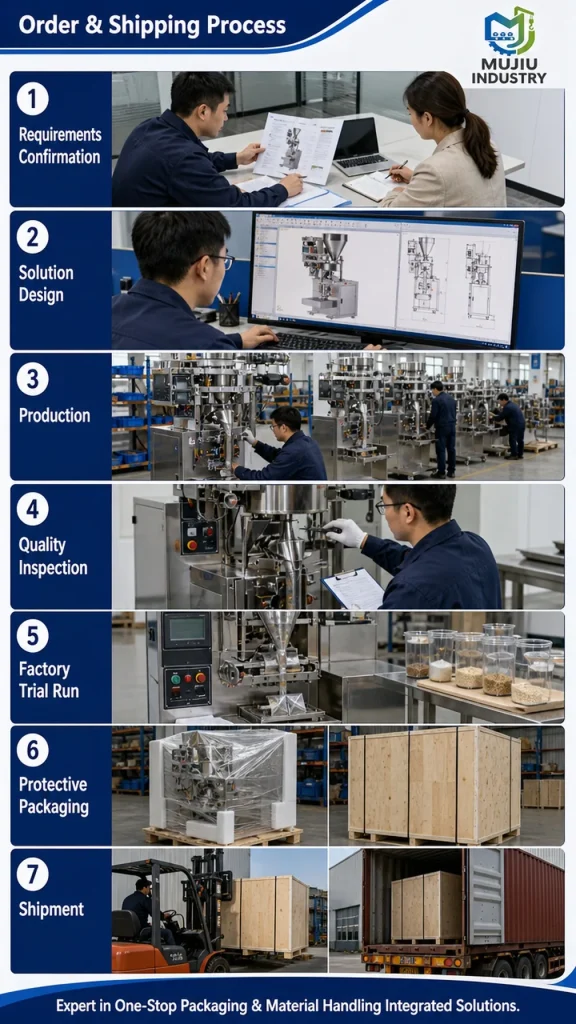 Order & Shipping Process

MUJIU INDUSTRY

1
Requirements Confirmation

2
Solution Design

3
Production

4
Quality Inspection

5
Factory Trial Run

6
Protective Packaging

7
Shipment

Expert in One-Stop Packaging & Material Handling Integrated Solutions.