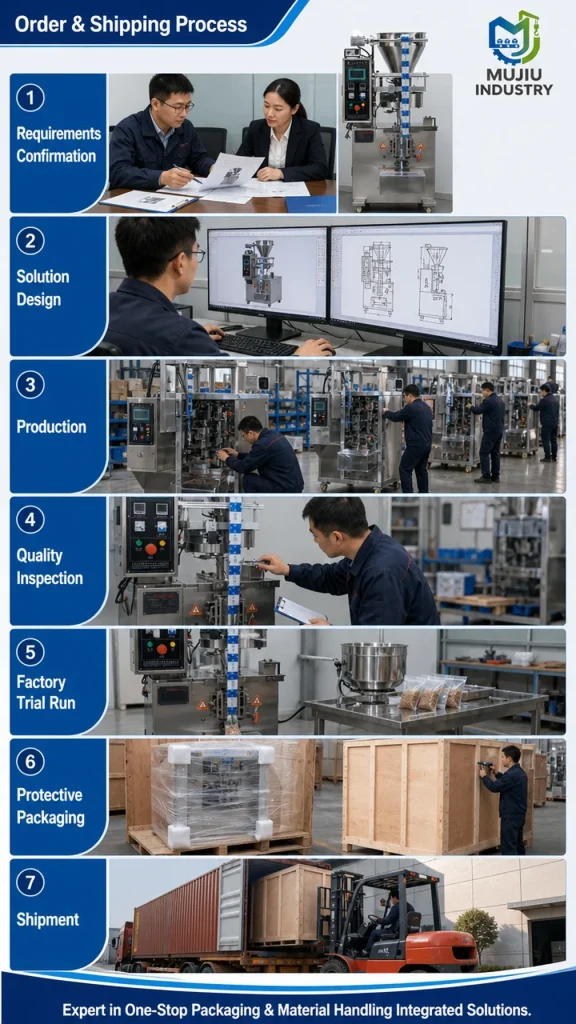 Order & Shipping Process

MUJIU INDUSTRY

1
Requirements Confirmation

2
Solution Design

3
Production

4
Quality Inspection

5
Factory Trial Run

6
Protective Packaging

7
Shipment

Expert in One-Stop Packaging & Material Handling Integrated Solutions.