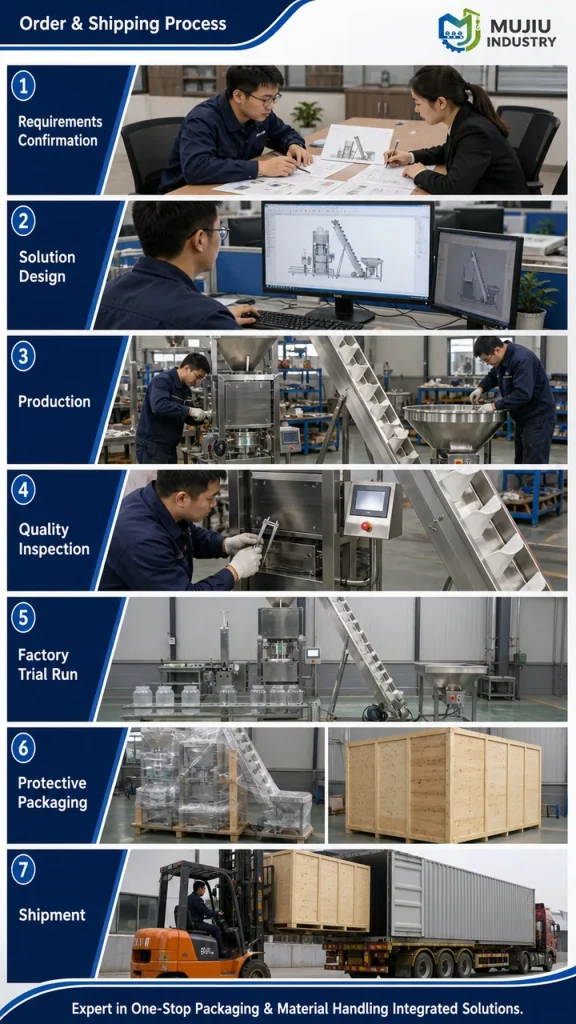 Order & Shipping Process

MUJIU INDUSTRY

1
Requirements Confirmation

2
Solution Design

3
Production

4
Quality Inspection

5
Factory Trial Run

6
Protective Packaging

7
Shipment

Expert in One-Stop Packaging & Material Handling Integrated Solutions.